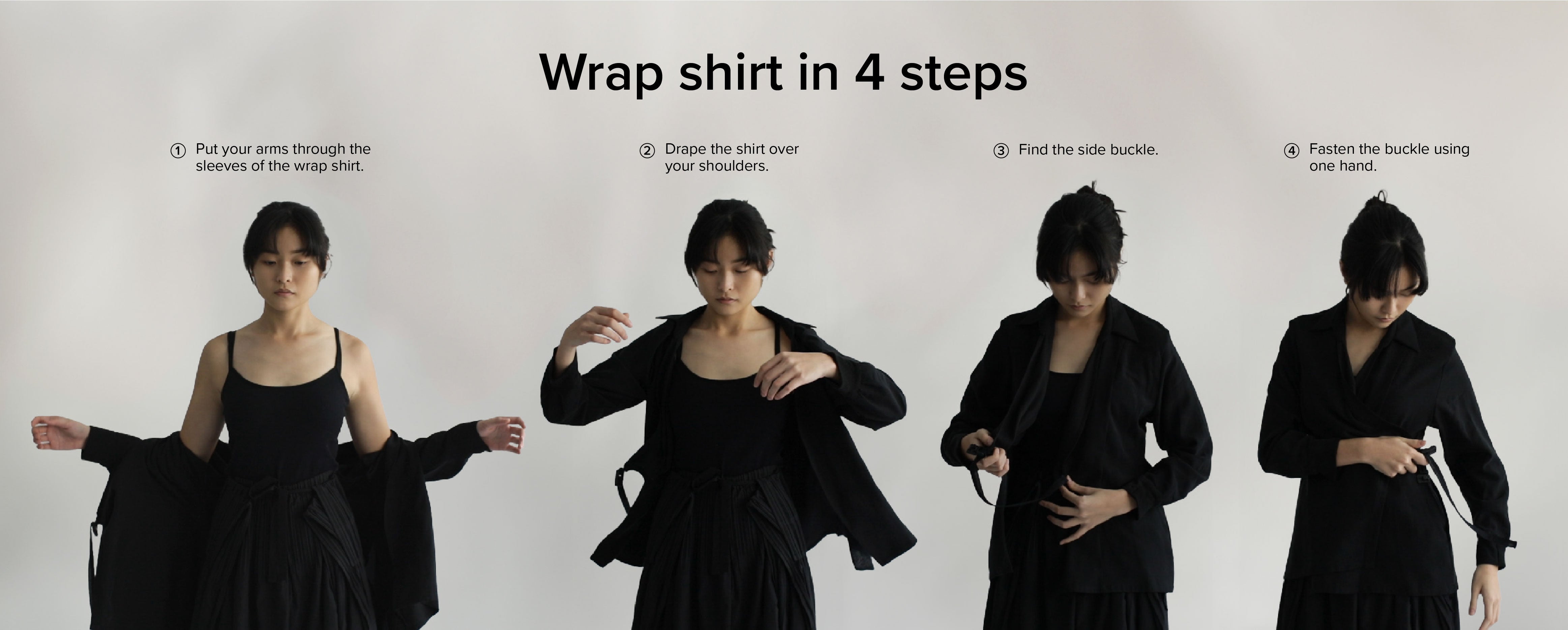 Wrap shirt in 4 steps

① Put your arms through the sleeves of the wrap shirt.

② Drape the shirt over your shoulders.

③ Find the side buckle.

④ Fasten the buckle using one hand.